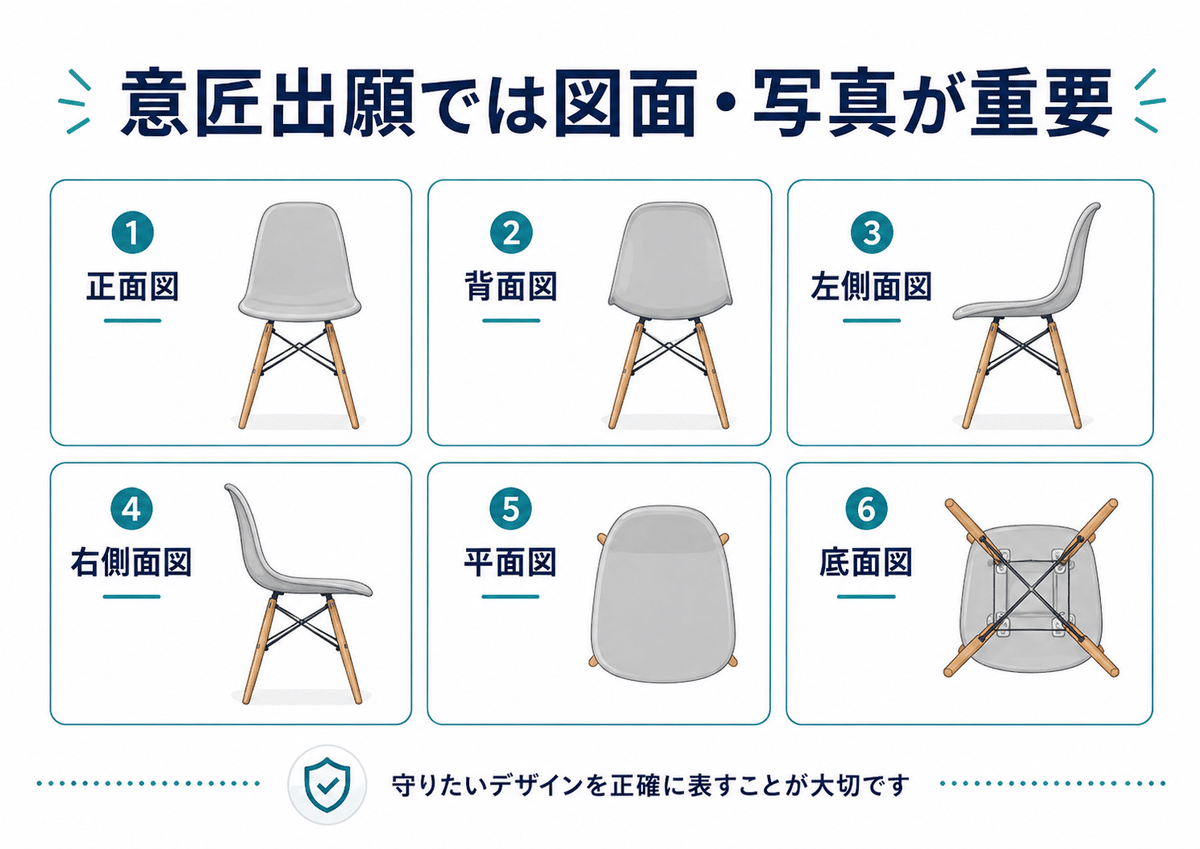 意匠出願では図面・写真が重要

1
正面図

2
背面図

3
左側面図

4
右側面図

5
平面図

6
底面図

守りたいデザインを正確に表すことが大切です